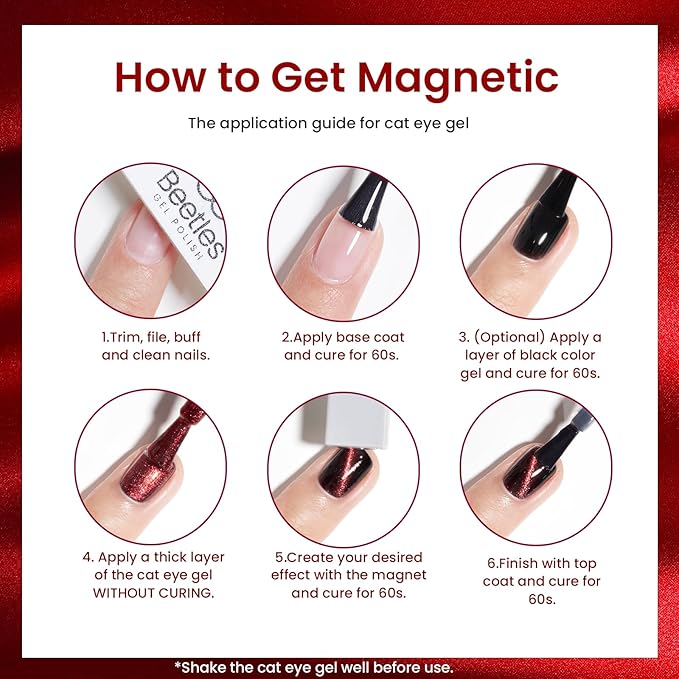 How to Get Magnetic

The application guide for cat eye gel

Beetles
GEL POLISH

1.Trim, file, buff and clean nails.

2.Apply base coat and cure for 60s.

3. (Optional) Apply a layer of black color gel and cure for 60s.

4. Apply a thick layer of the cat eye gel WITHOUT CURING.

5.Create your desired effect with the magnet and cure for 60s.

6.Finish with top coat and cure for 60s.

*Shake the cat eye gel well before use.