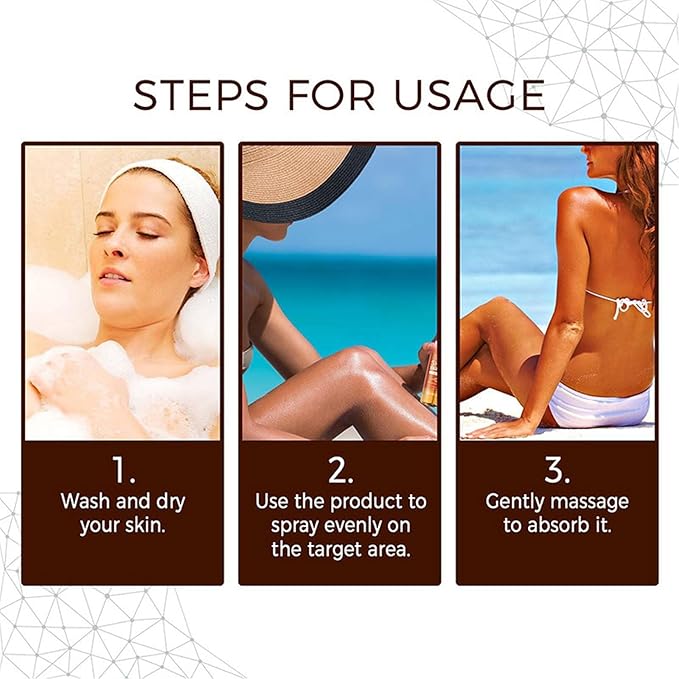 STEPS FOR USAGE

1.
Wash and dry your skin.

2.
Use the product to spray evenly on the target area.

3.
Gently massage to absorb it.