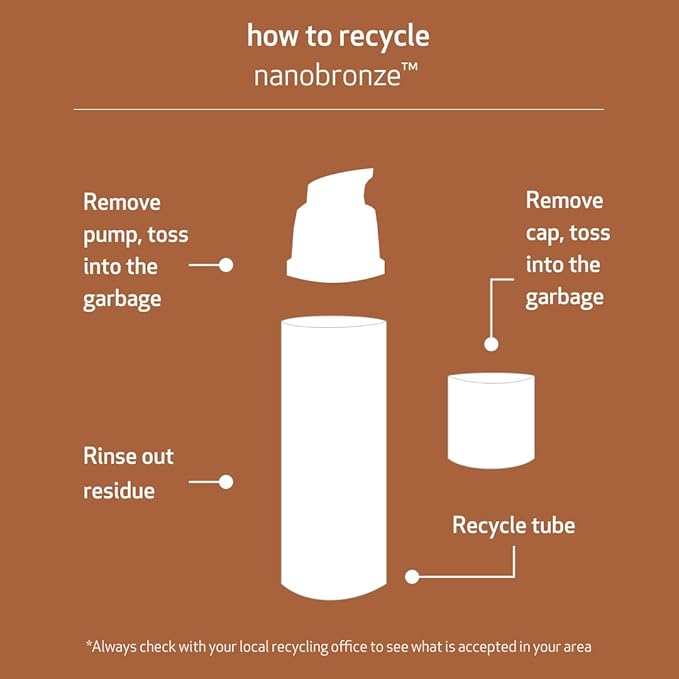 how to recycle
nanobronze™

Remove pump, toss into the garbage

Remove cap, toss into the garbage

Rinse out residue

Recycle tube

*Always check with your local recycling office to see what is accepted in your area