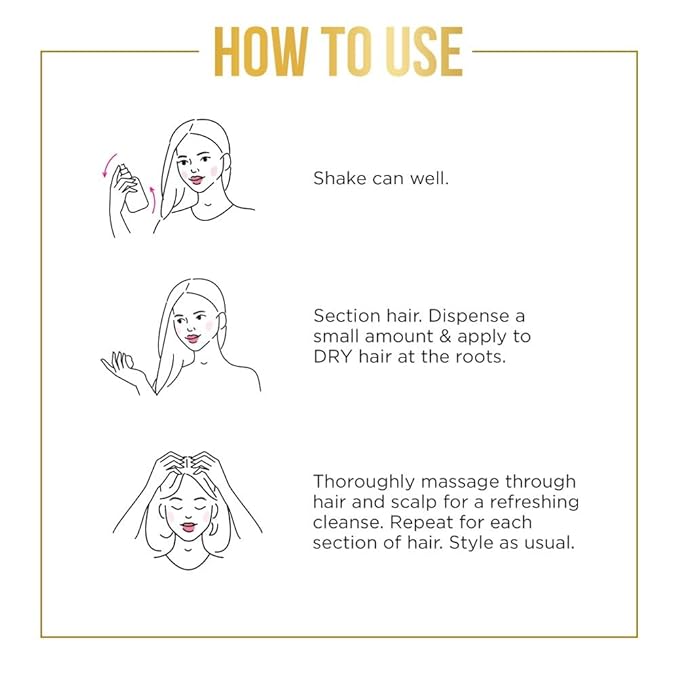 HOW TO USE

Shake can well.

Section hair. Dispense a small amount & apply to DRY hair at the roots.

Thoroughly massage through hair and scalp for a refreshing cleanse. Repeat for each section of hair. Style as usual.