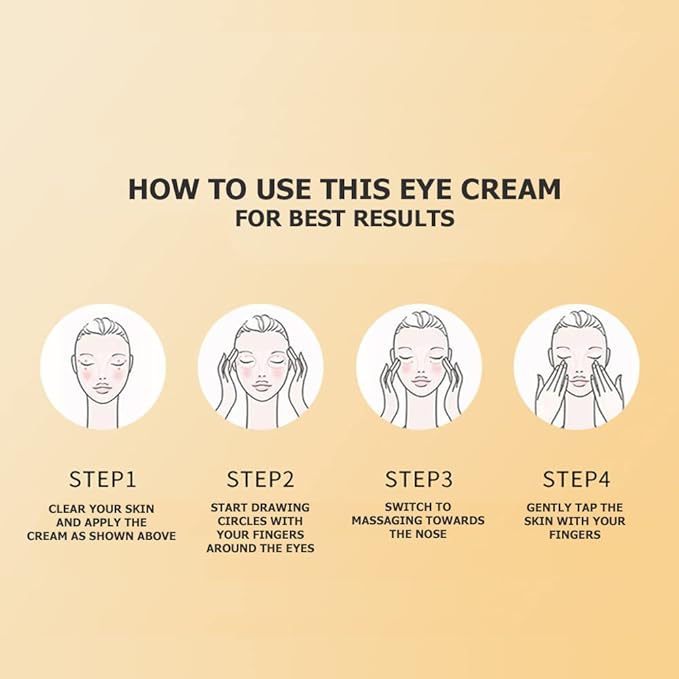 HOW TO USE THIS EYE CREAM
FOR BEST RESULTS

STEP1
CLEAR YOUR SKIN AND APPLY THE CREAM AS SHOWN ABOVE

STEP2
START DRAWING CIRCLES WITH YOUR FINGERS AROUND THE EYES

STEP3
SWITCH TO MASSAGING TOWARDS THE NOSE

STEP4
GENTLY TAP THE SKIN WITH YOUR FINGERS