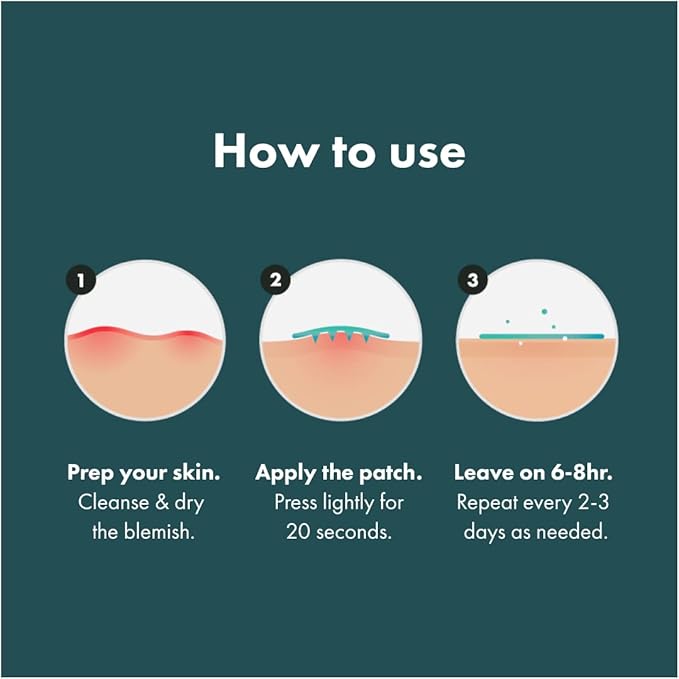 How to use

1

Prep your skin.
Cleanse & dry the blemish.

2

Apply the patch.
Press lightly for 20 seconds.

3

Leave on 6-8hr.
Repeat every 2-3 days as needed.