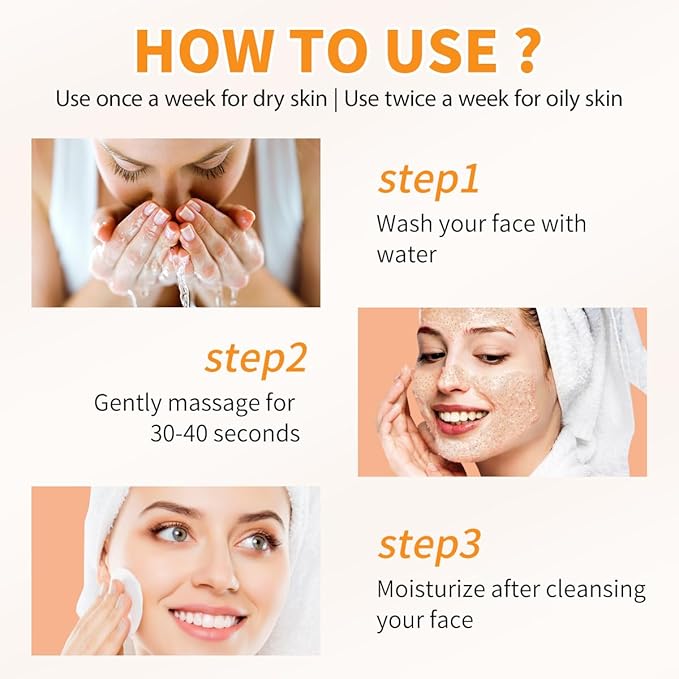 HOW TO USE ?

Use once a week for dry skin | Use twice a week for oily skin

step1

Wash your face with water

step2

Gently massage for 30-40 seconds

step3

Moisturize after cleansing your face