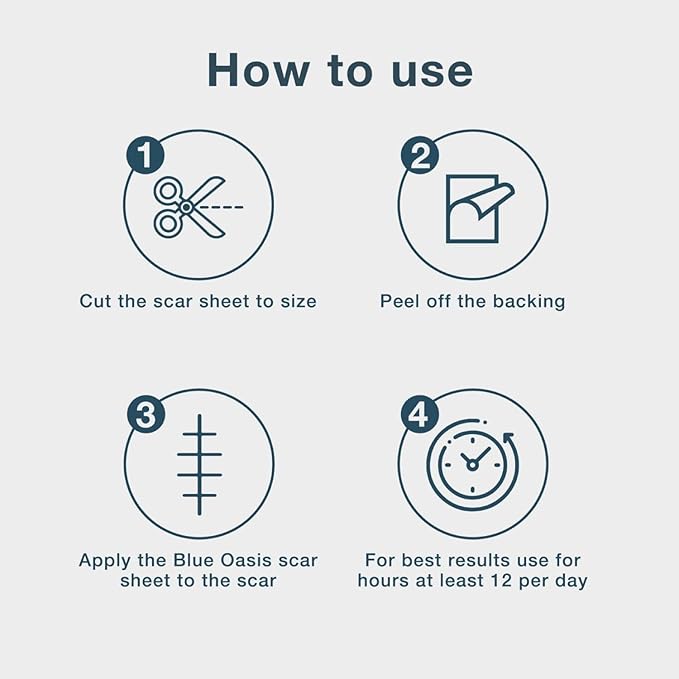 How to use

1

Cut the scar sheet to size

2

Peel off the backing

3

Apply the Blue Oasis scar sheet to the scar

4

For best results use for hours at least 12 per day