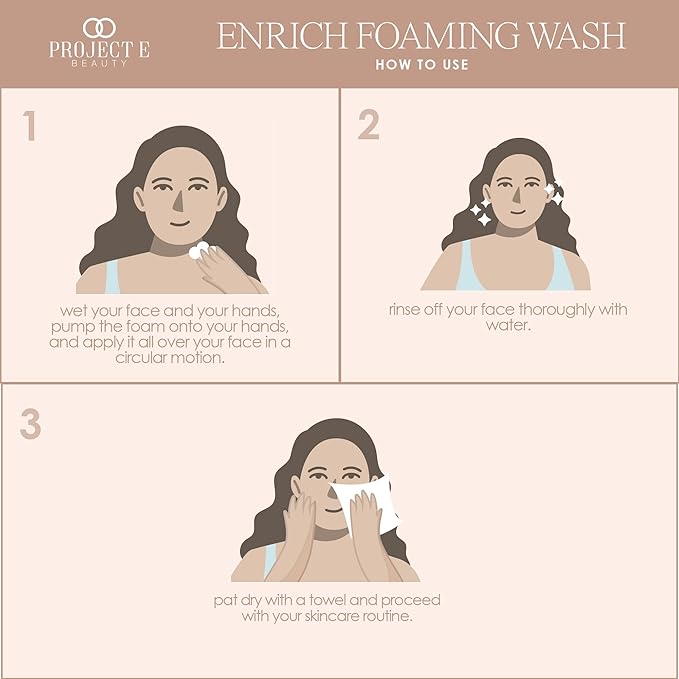 PROJECT E
BEAUTY

ENRICH FOAMING WASH
HOW TO USE

1

wet your face and your hands, pump the foam onto your hands, and apply it all over your face in a circular motion.

2

rinse off your face thoroughly with water.

3

pat dry with a towel and proceed with your skincare routine.