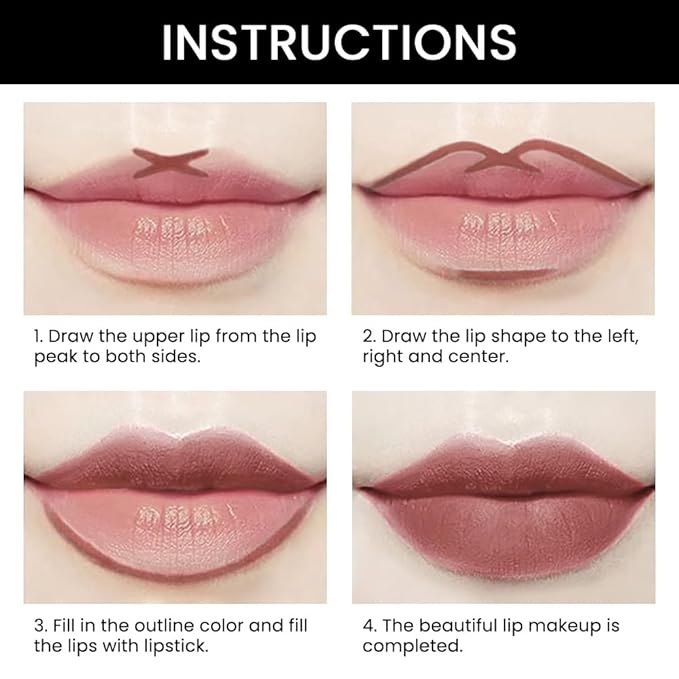 INSTRUCTIONS

1. Draw the upper lip from the lip peak to both sides.

2. Draw the lip shape to the left, right and center.

3. Fill in the outline color and fill the lips with lipstick.

4. The beautiful lip makeup is completed.