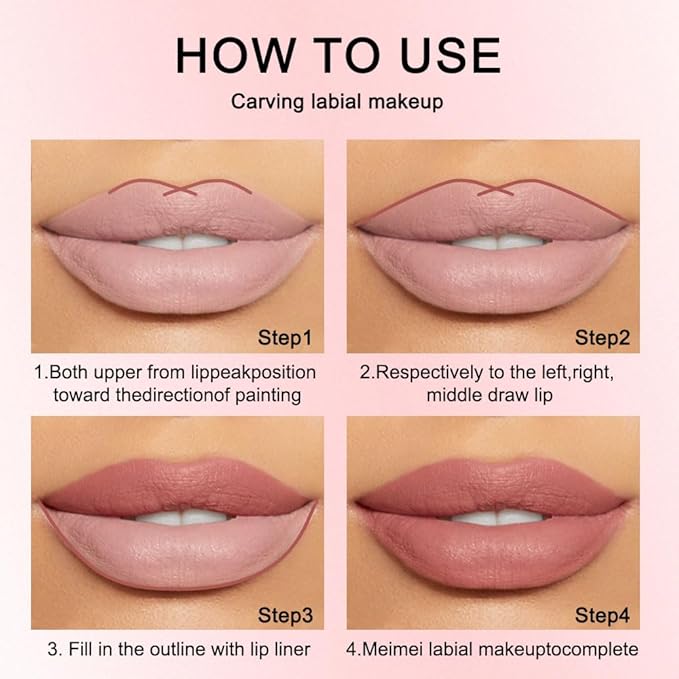 HOW TO USE

Carving labial makeup

Step1

1.Both upper from lippeakposition toward thedirectionof painting

Step2

2.Respectively to the left,right, middle draw lip

Step3

3. Fill in the outline with lip liner

Step4

4.Meimei labial makeuptocomplete