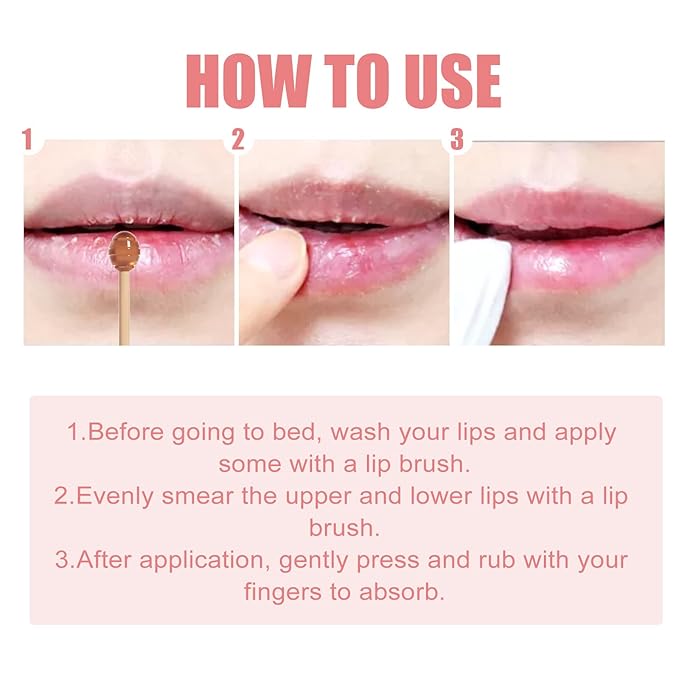 HOW TO USE

1

2

3

1.Before going to bed, wash your lips and apply some with a lip brush.
2.Evenly smear the upper and lower lips with a lip brush.
3.After application, gently press and rub with your fingers to absorb.