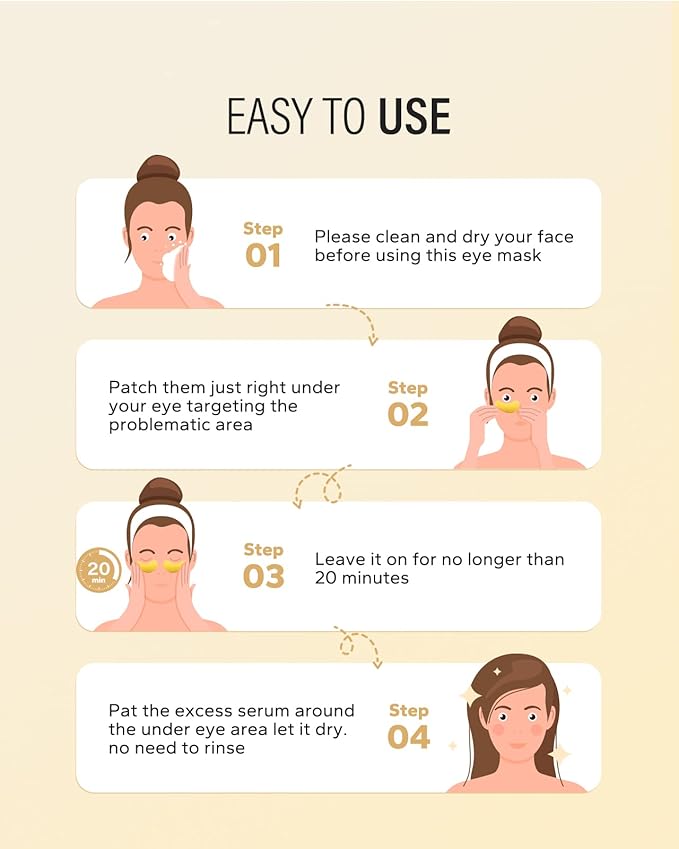 EASY TO USE

Step
01
Please clean and dry your face before using this eye mask

Patch them just right under your eye targeting the problematic area
Step
02

20 min
Step
03
Leave it on for no longer than 20 minutes

Pat the excess serum around the under eye area let it dry. no need to rinse
Step
04