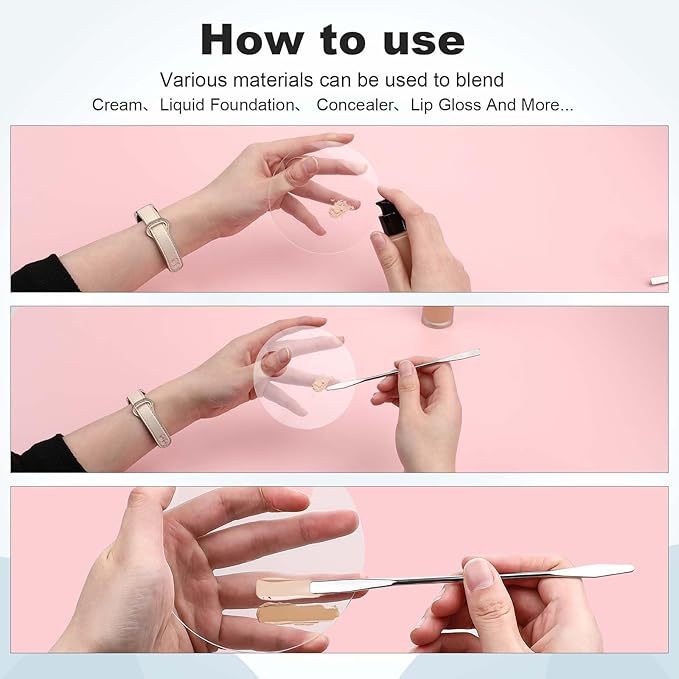 How to use

Various materials can be used to blend

Cream、Liquid Foundation、 Concealer、Lip Gloss And More...