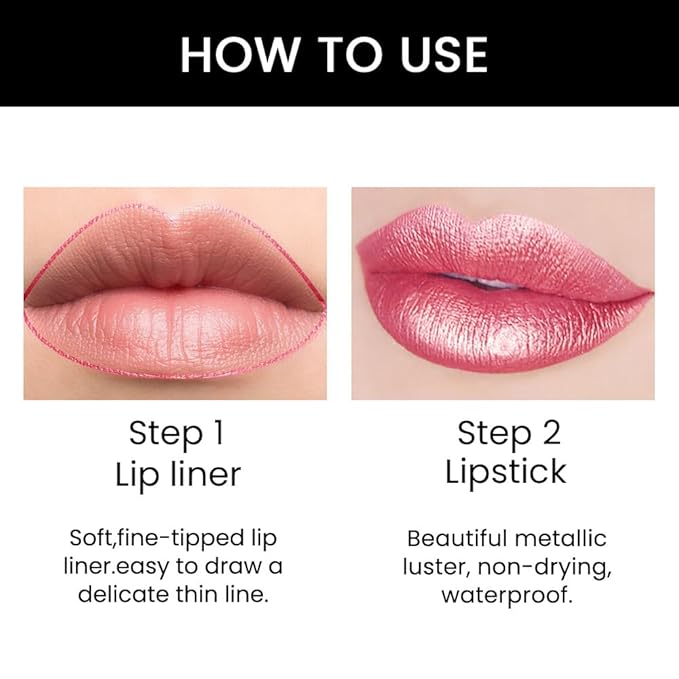 HOW TO USE

Step 1
Lip liner

Soft,fine-tipped lip liner.easy to draw a delicate thin line.

Step 2
Lipstick

Beautiful metallic luster, non-drying, waterproof.