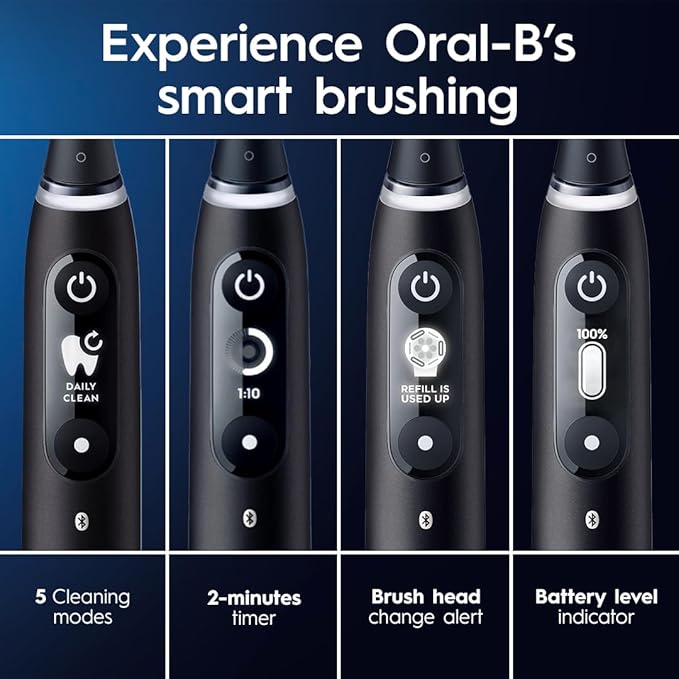 Experience Oral-B's smart brushing

DAILY CLEAN

1:10

REFILL IS USED UP

100%

5 Cleaning modes

2-minutes timer

Brush head change alert

Battery level indicator