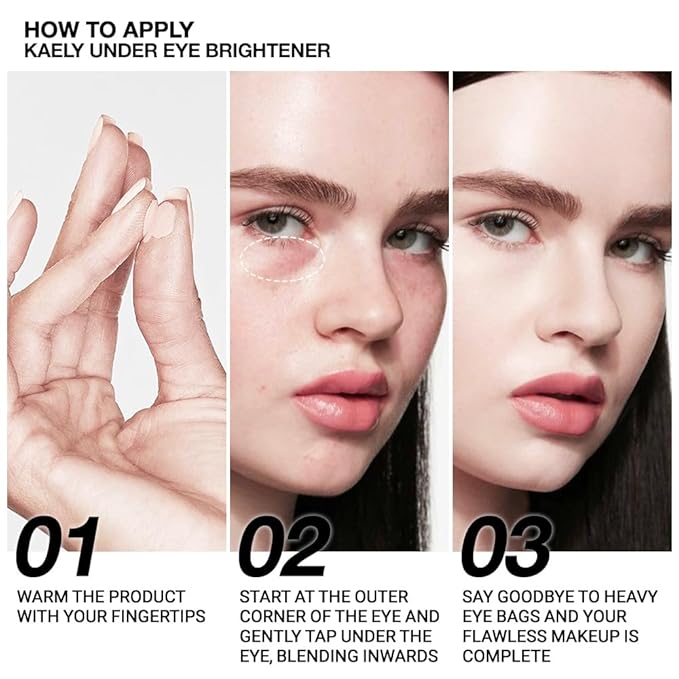 HOW TO APPLY
KAELY UNDER EYE BRIGHTENER

01

WARM THE PRODUCT WITH YOUR FINGERTIPS

02

START AT THE OUTER CORNER OF THE EYE AND GENTLY TAP UNDER THE EYE, BLENDING INWARDS

03

SAY GOODBYE TO HEAVY EYE BAGS AND YOUR FLAWLESS MAKEUP IS COMPLETE