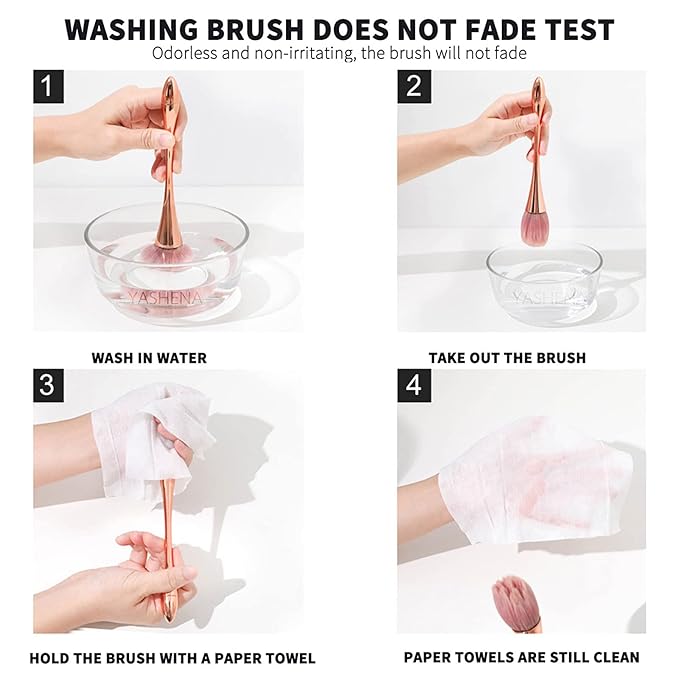 WASHING BRUSH DOES NOT FADE TEST
Odorless and non-irritating, the brush will not fade

1

YASHENA

WASH IN WATER

2

YASHENA

TAKE OUT THE BRUSH

3

HOLD THE BRUSH WITH A PAPER TOWEL

4

PAPER TOWELS ARE STILL CLEAN