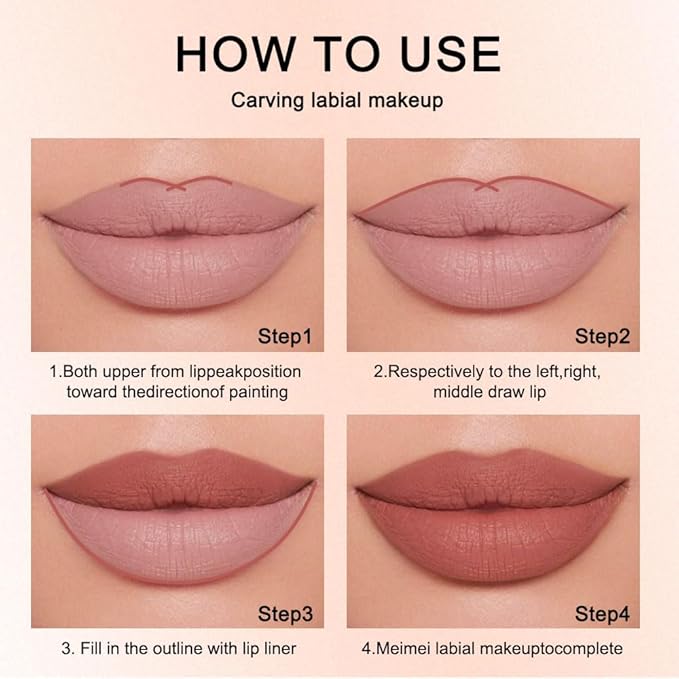 HOW TO USE

Carving labial makeup

Step1

1.Both upper from lippeakposition toward thedirectionof painting

Step2

2.Respectively to the left,right, middle draw lip

Step3

3. Fill in the outline with lip liner

Step4

4.Meimei labial makeuptocomplete