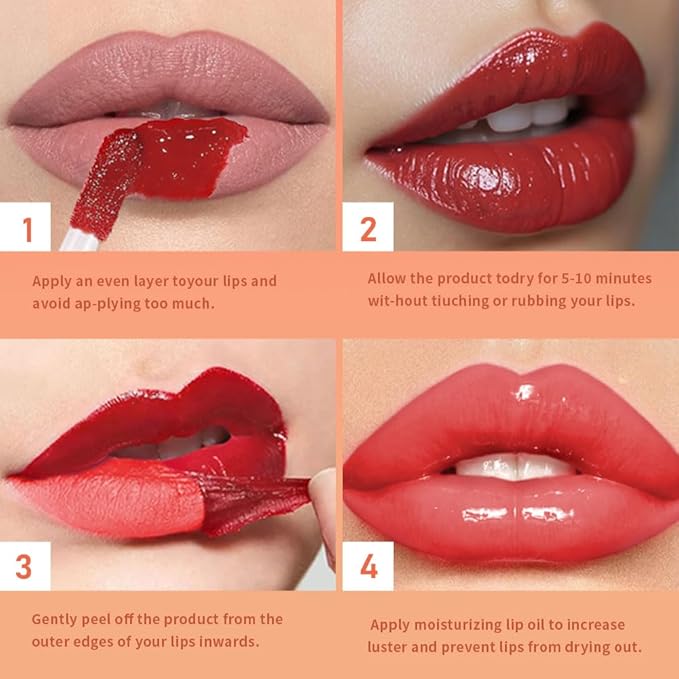 1

Apply an even layer toyour lips and avoid ap-plying too much.

2

Allow the product todry for 5-10 minutes wit-hout tiuching or rubbing your lips.

3

Gently peel off the product from the outer edges of your lips inwards.

4

Apply moisturizing lip oil to increase luster and prevent lips from drying out.