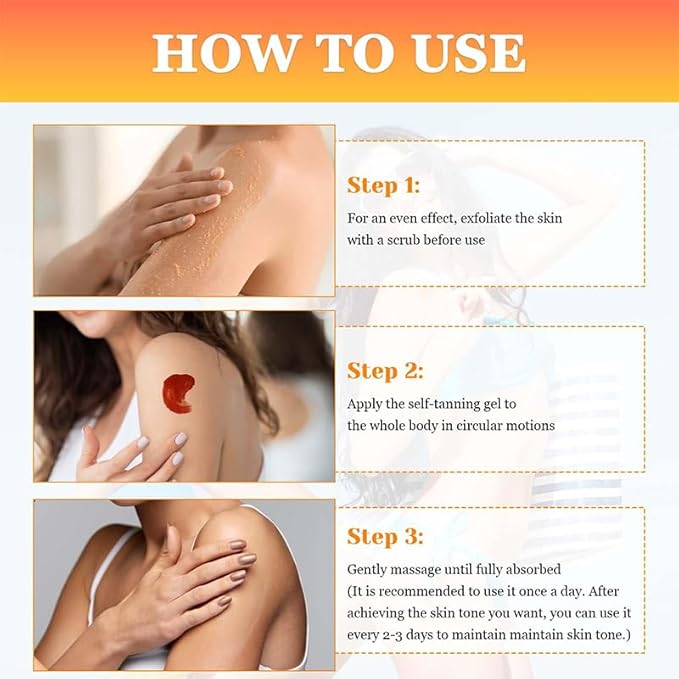 HOW TO USE

Step 1:

For an even effect, exfoliate the skin with a scrub before use

Step 2:

Apply the self-tanning gel to the whole body in circular motions

Step 3:

Gently massage until fully absorbed (It is recommended to use it once a day. After achieving the skin tone you want, you can use it every 2-3 days to maintain maintain skin tone.)