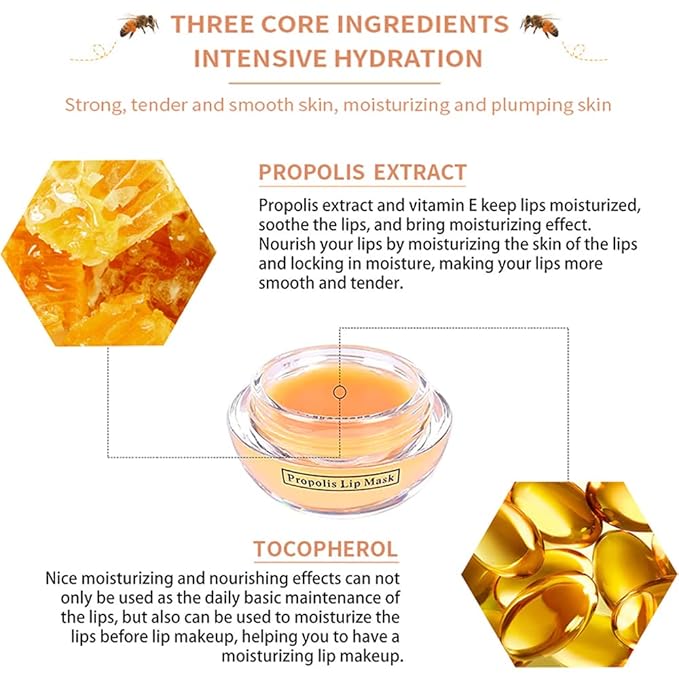 THREE CORE INGREDIENTS
INTENSIVE HYDRATION

Strong, tender and smooth skin, moisturizing and plumping skin

PROPOLIS EXTRACT

Propolis extract and vitamin E keep lips moisturized, soothe the lips, and bring moisturizing effect. Nourish your lips by moisturizing the skin of the lips and locking in moisture, making your lips more smooth and tender.

Propolis Lip Mask

TOCOPHEROL

Nice moisturizing and nourishing effects can not only be used as the daily basic maintenance of the lips, but also can be used to moisturize the lips before lip makeup, helping you to have a moisturizing lip makeup.