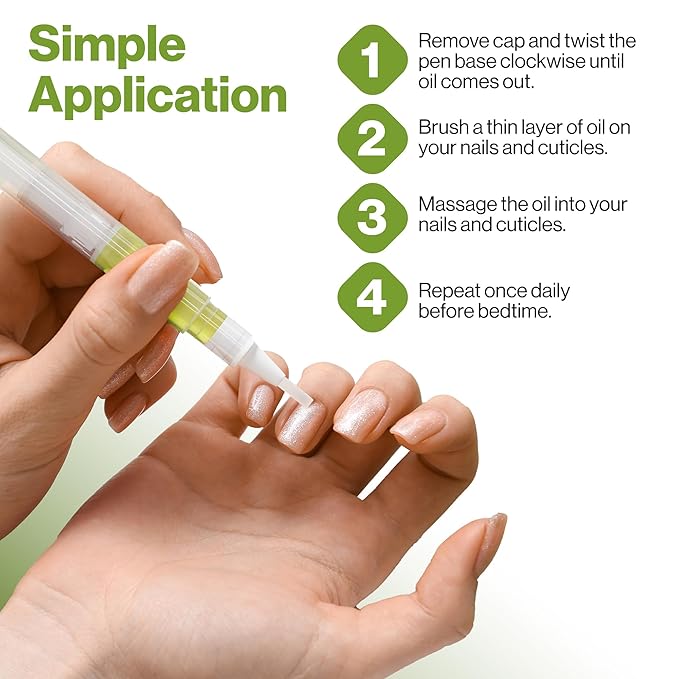 Simple Application

1 Remove cap and twist the pen base clockwise until oil comes out.

2 Brush a thin layer of oil on your nails and cuticles.

3 Massage the oil into your nails and cuticles.

4 Repeat once daily before bedtime.