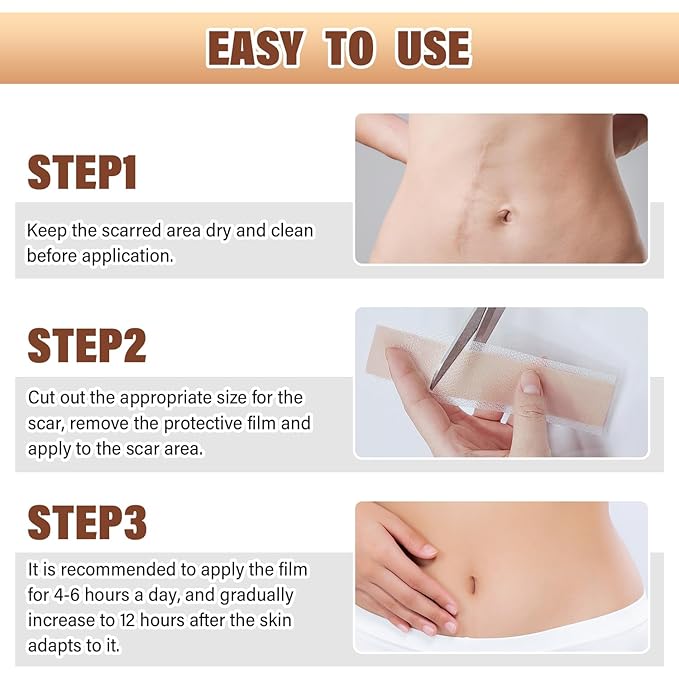 EASY TO USE

STEP1

Keep the scarred area dry and clean before application.

STEP2

Cut out the appropriate size for the scar, remove the protective film and apply to the scar area.

STEP3

It is recommended to apply the film for 4-6 hours a day, and gradually increase to 12 hours after the skin adapts to it.