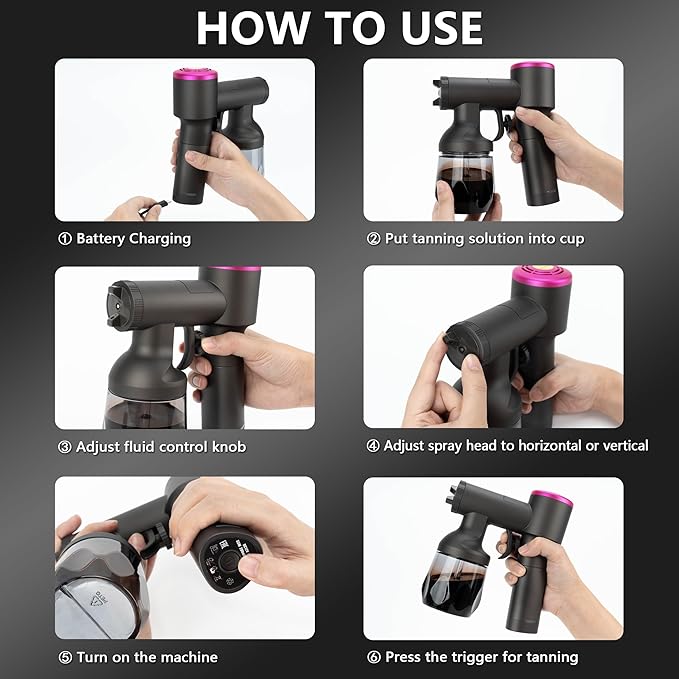 HOW TO USE

① Battery Charging

② Put tanning solution into cup

③ Adjust fluid control knob

④ Adjust spray head to horizontal or vertical

⑤ Turn on the machine

⑥ Press the trigger for tanning