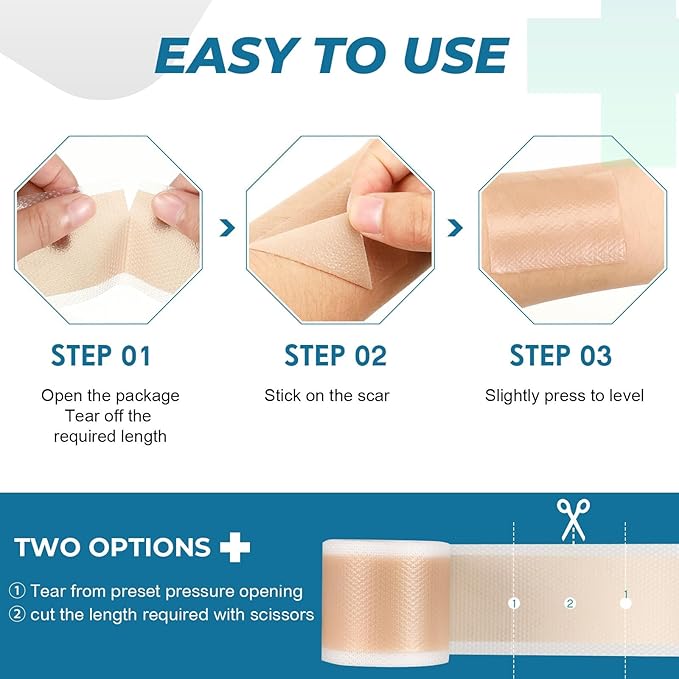 EASY TO USE

STEP 01
Open the package
Tear off the
required length

STEP 02
Stick on the scar

STEP 03
Slightly press to level

TWO OPTIONS

① Tear from preset pressure opening
② cut the length required with scissors

①
②
1