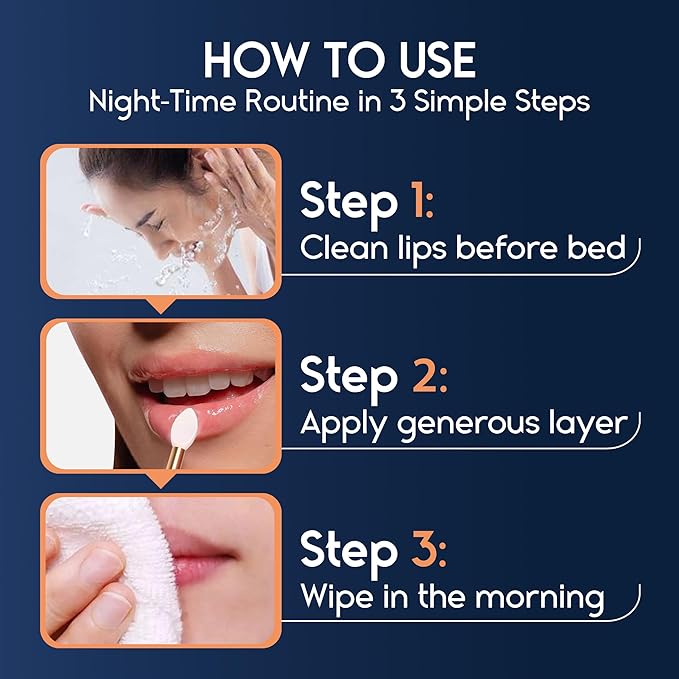 HOW TO USE
Night-Time Routine in 3 Simple Steps

Step 1:
Clean lips before bed

Step 2:
Apply generous layer

Step 3:
Wipe in the morning