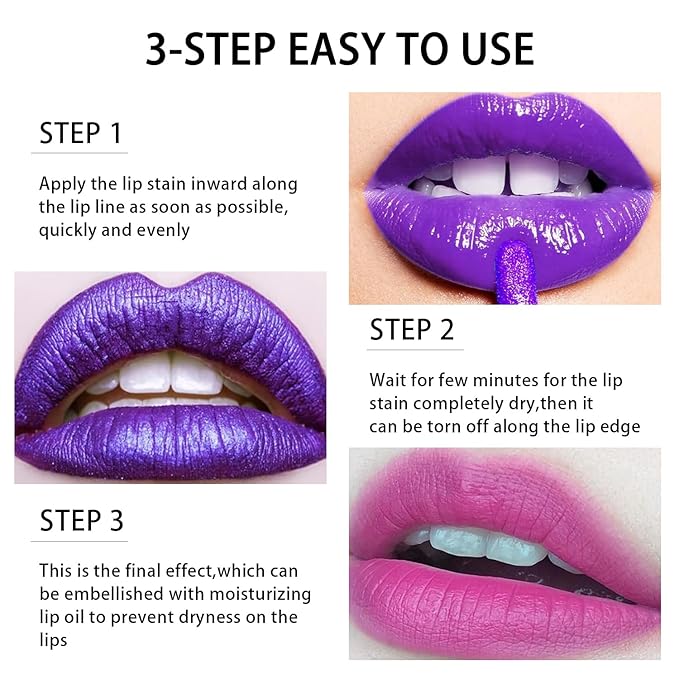 3-STEP EASY TO USE

STEP 1

Apply the lip stain inward along the lip line as soon as possible, quickly and evenly

STEP 2

Wait for few minutes for the lip stain completely dry,then it can be torn off along the lip edge

STEP 3

This is the final effect,which can be embellished with moisturizing lip oil to prevent dryness on the lips