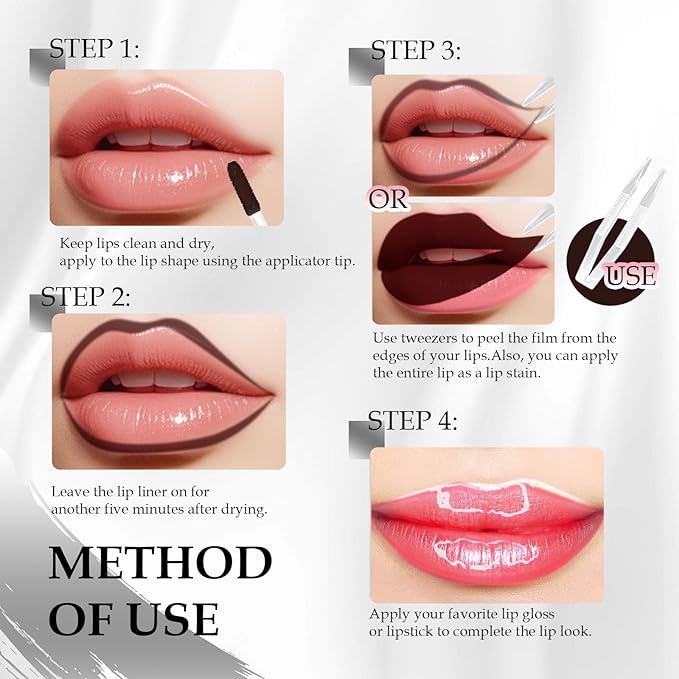 STEP 1:

Keep lips clean and dry, apply to the lip shape using the applicator tip.

STEP 2:

Leave the lip liner on for another five minutes after drying.

METHOD OF USE

STEP 3:

OR

USE

Use tweezers to peel the film from the edges of your lips.Also, you can apply the entire lip as a lip stain.

STEP 4:

Apply your favorite lip gloss or lipstick to complete the lip look.