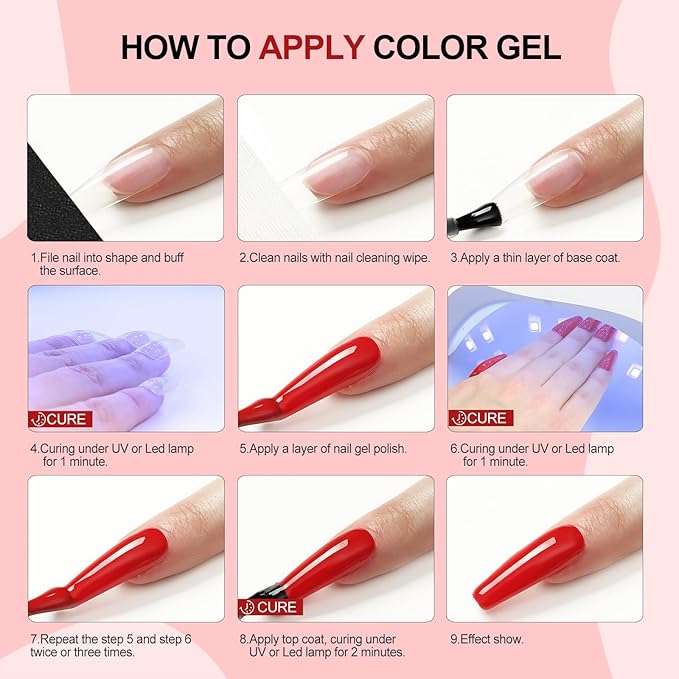 HOW TO APPLY COLOR GEL

1.File nail into shape and buff the surface.

2.Clean nails with nail cleaning wipe.

3.Apply a thin layer of base coat.

CURE

4.Curing under UV or Led lamp for 1 minute.

5.Apply a layer of nail gel polish.

CURE

6.Curing under UV or Led lamp for 1 minute.

7.Repeat the step 5 and step 6 twice or three times.

CURE

8.Apply top coat, curing under UV or Led lamp for 2 minutes.

9.Effect show.