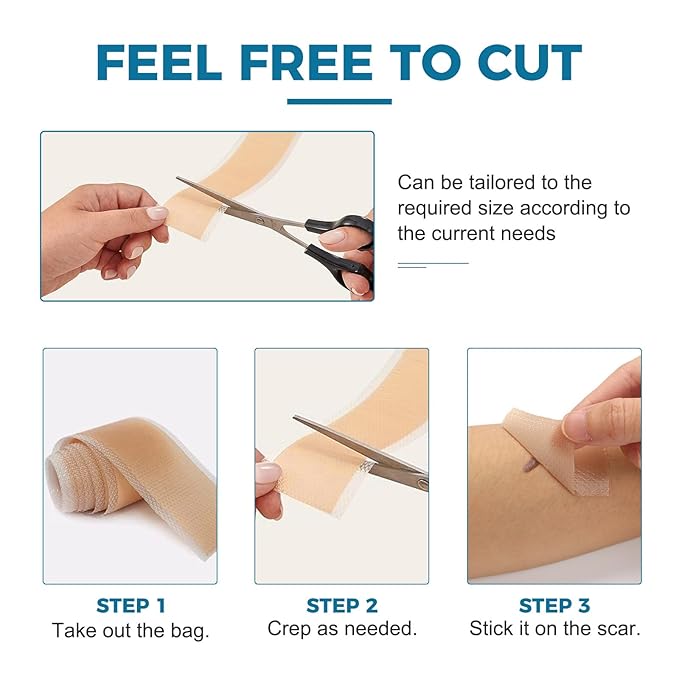 FEEL FREE TO CUT

Can be tailored to the required size according to the current needs

STEP 1
Take out the bag.

STEP 2
Crep as needed.

STEP 3
Stick it on the scar.