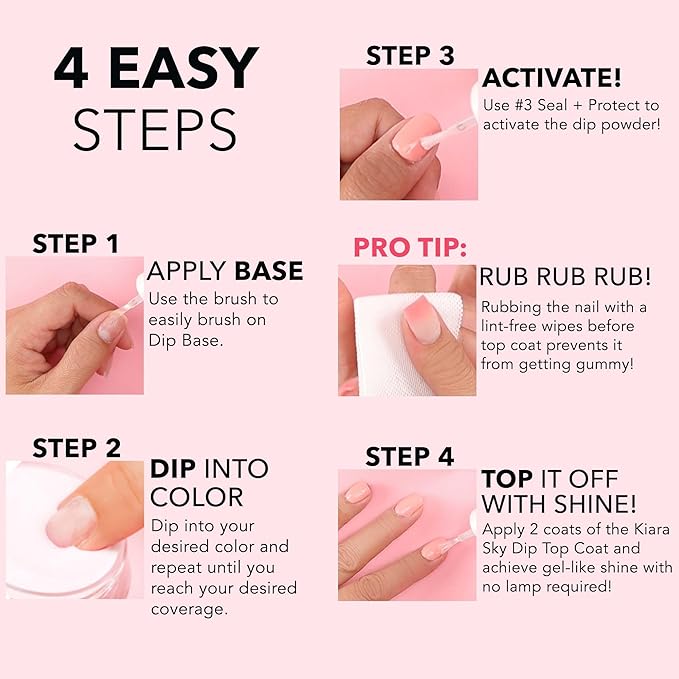 4 EASY STEPS

STEP 1

APPLY BASE
Use the brush to easily brush on Dip Base.

STEP 2

DIP INTO COLOR
Dip into your desired color and repeat until you reach your desired coverage.

STEP 3

ACTIVATE!
Use #3 Seal + Protect to activate the dip powder!

PRO TIP:

RUB RUB RUB!
Rubbing the nail with a lint-free wipes before top coat prevents it from getting gummy!

STEP 4

TOP IT OFF WITH SHINE!
Apply 2 coats of the Kiara Sky Dip Top Coat and achieve gel-like shine with no lamp required!