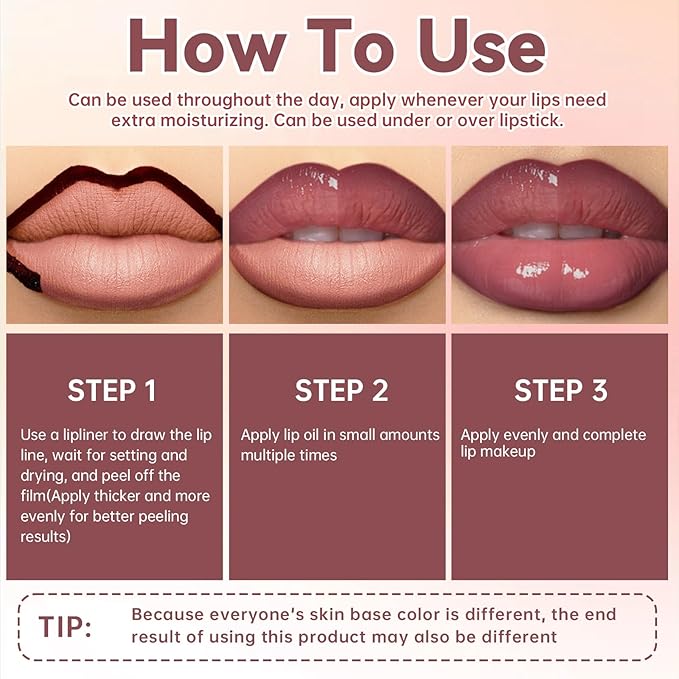 How To Use

Can be used throughout the day, apply whenever your lips need extra moisturizing. Can be used under or over lipstick.

STEP 1

Use a lipliner to draw the lip line, wait for setting and drying, and peel off the film(Apply thicker and more evenly for better peeling results)

STEP 2

Apply lip oil in small amounts multiple times

STEP 3

Apply evenly and complete lip makeup

TIP: Because everyone's skin base color is different, the end result of using this product may also be different