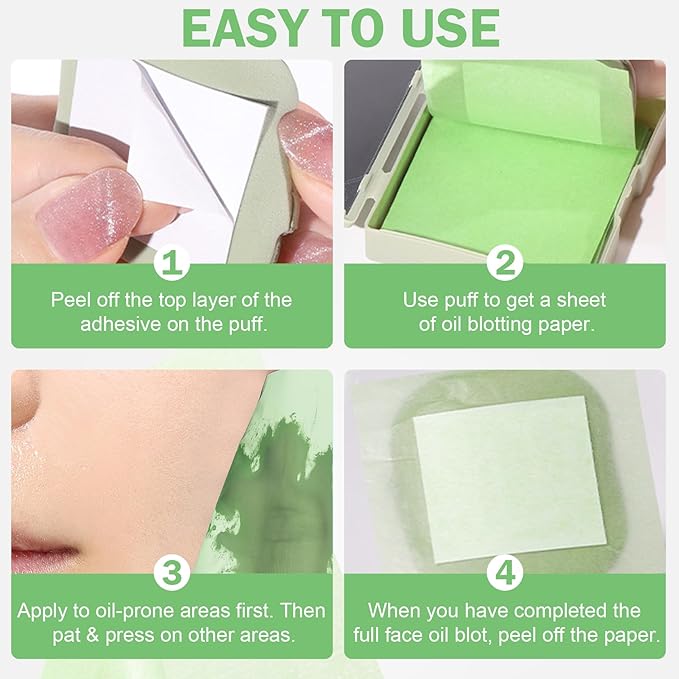 EASY TO USE

1
Peel off the top layer of the adhesive on the puff.

2
Use puff to get a sheet of oil blotting paper.

3
Apply to oil-prone areas first. Then pat & press on other areas.

4
When you have completed the full face oil blot, peel off the paper.