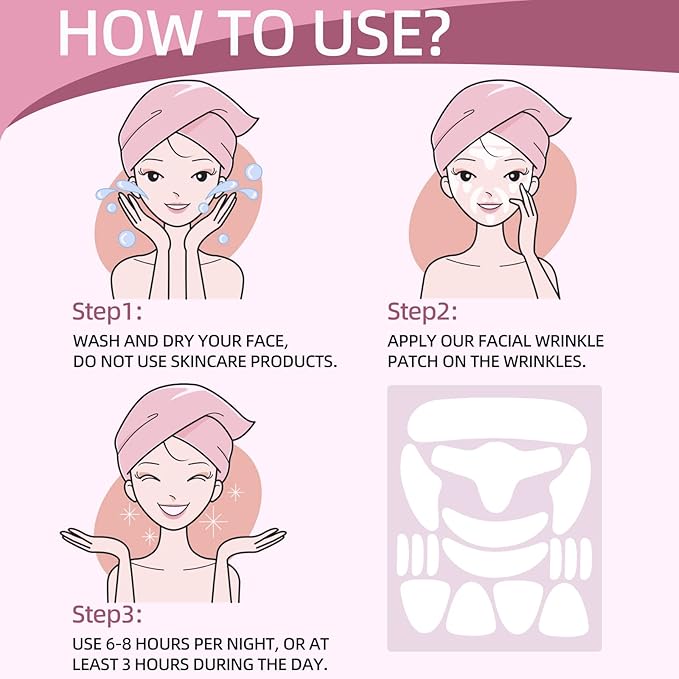 HOW TO USE?

Step1:

WASH AND DRY YOUR FACE, DO NOT USE SKINCARE PRODUCTS.

Step2:

APPLY OUR FACIAL WRINKLE PATCH ON THE WRINKLES.

Step3:

USE 6-8 HOURS PER NIGHT, OR AT LEAST 3 HOURS DURING THE DAY.