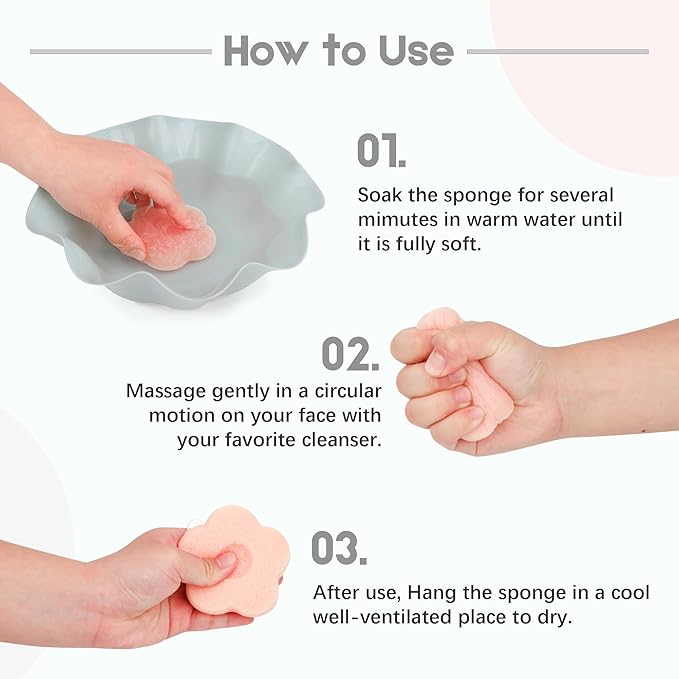 How to Use

01.

Soak the sponge for several mimutes in warm water until it is fully soft.

02.

Massage gently in a circular motion on your face with your favorite cleanser.

03.

After use, Hang the sponge in a cool well-ventilated place to dry.