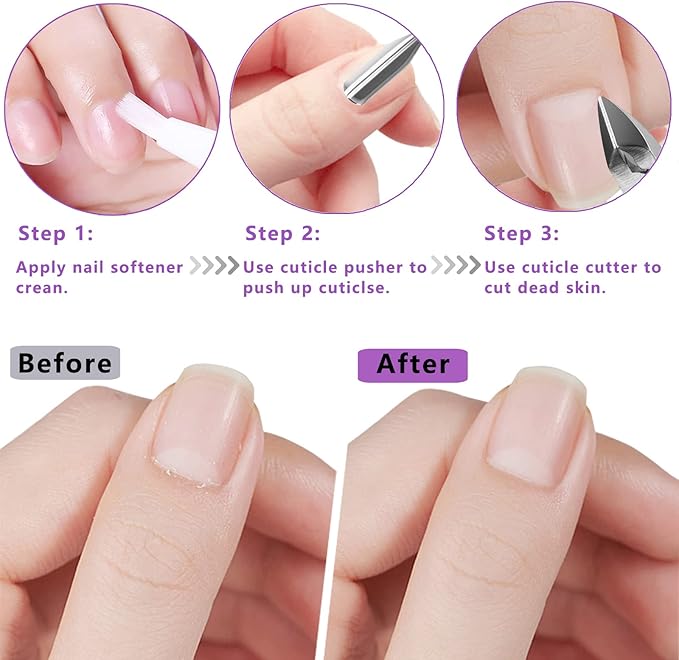 Step 1:

Apply nail softener crean.

Step 2:

Use cuticle pusher to push up cuticlse.

Step 3:

Use cuticle cutter to cut dead skin.

Before

After