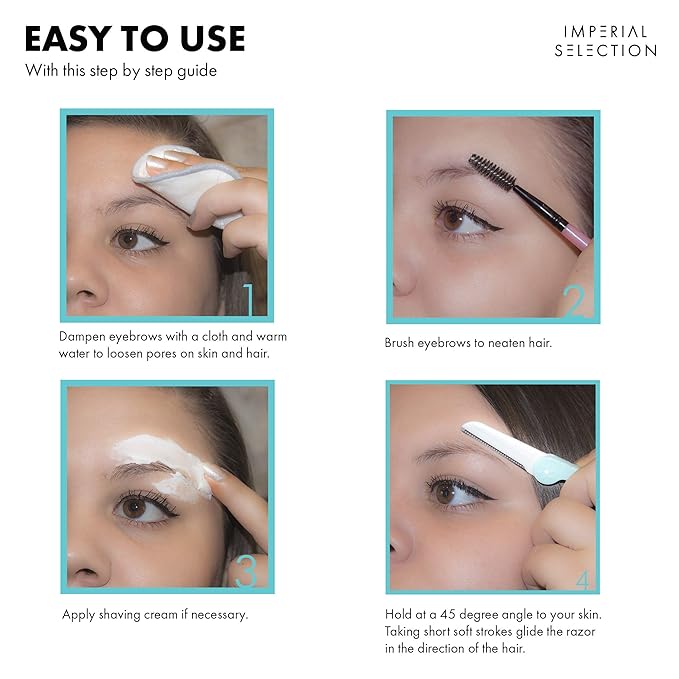 EASY TO USE
With this step by step guide

IMPERIAL SELECTION

1
Dampen eyebrows with a cloth and warm water to loosen pores on skin and hair.

2
Brush eyebrows to neaten hair.

3
Apply shaving cream if necessary.

4
Hold at a 45 degree angle to your skin. Taking short soft strokes glide the razor in the direction of the hair.