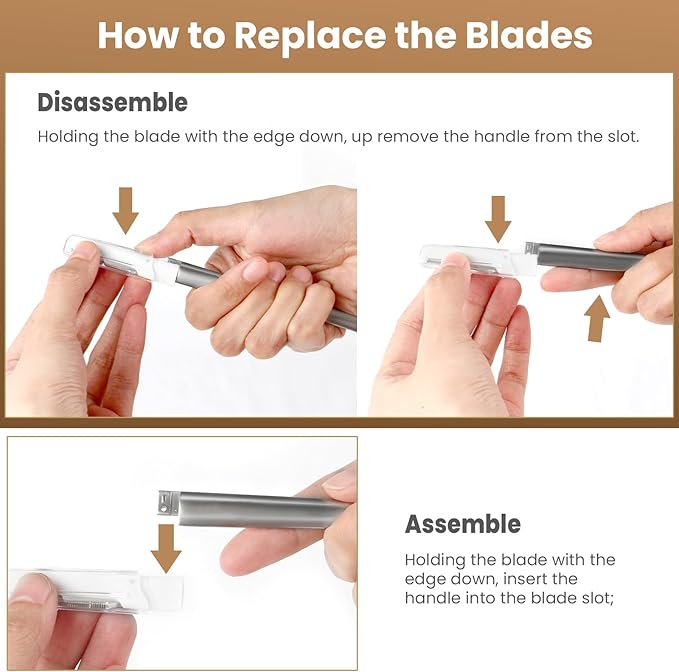 How to Replace the Blades

Disassemble

Holding the blade with the edge down, up remove the handle from the slot.

Assemble

Holding the blade with the edge down, insert the handle into the blade slot;