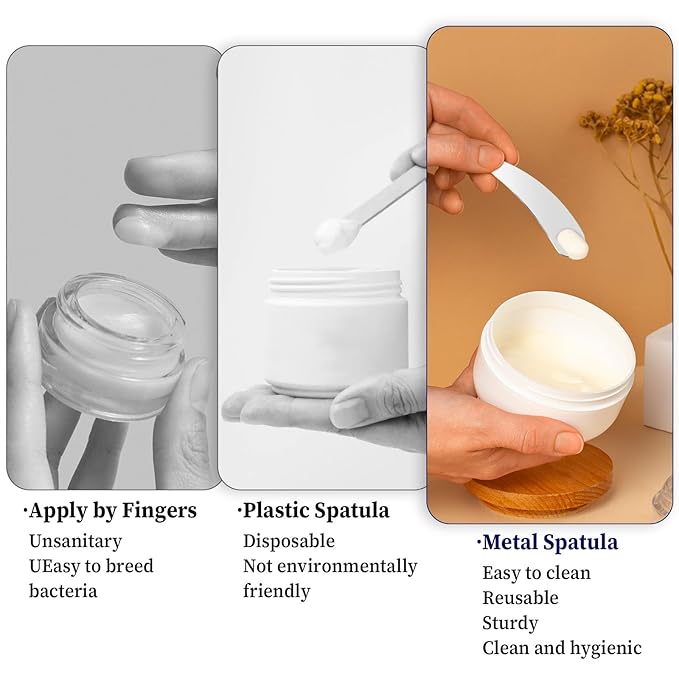 ·Apply by Fingers
Unsanitary
UEasy to breed bacteria

·Plastic Spatula
Disposable
Not environmentally friendly

·Metal Spatula
Easy to clean
Reusable
Sturdy
Clean and hygienic