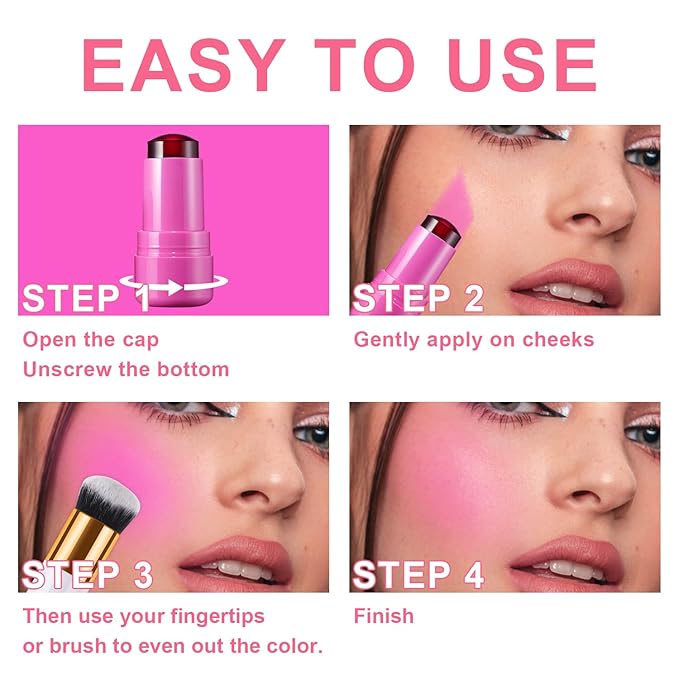 EASY TO USE

STEP 1
Open the cap
Unscrew the bottom

STEP 2
Gently apply on cheeks

STEP 3
Then use your fingertips or brush to even out the color.

STEP 4
Finish