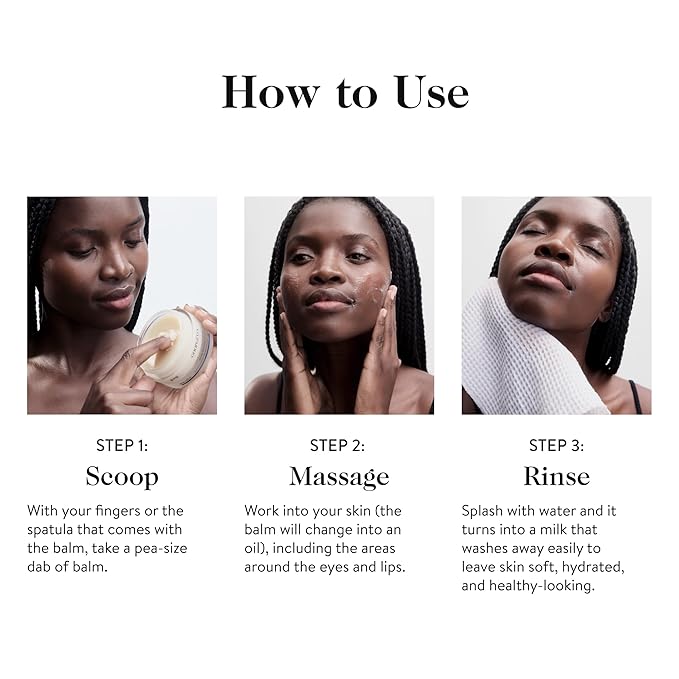 How to Use

STEP 1:
Scoop
With your fingers or the spatula that comes with the balm, take a pea-size dab of balm.

STEP 2:
Massage
Work into your skin (the balm will change into an oil), including the areas around the eyes and lips.

STEP 3:
Rinse
Splash with water and it turns into a milk that washes away easily to leave skin soft, hydrated, and healthy-looking.