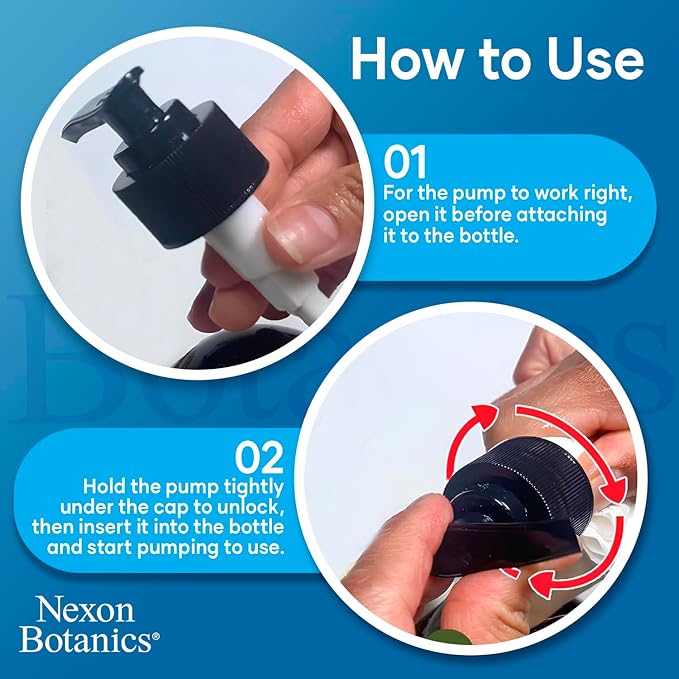 How to Use

01
For the pump to work right, open it before attaching it to the bottle.

02
Hold the pump tightly under the cap to unlock, then insert it into the bottle and start pumping to use.

Nexon Botanics®