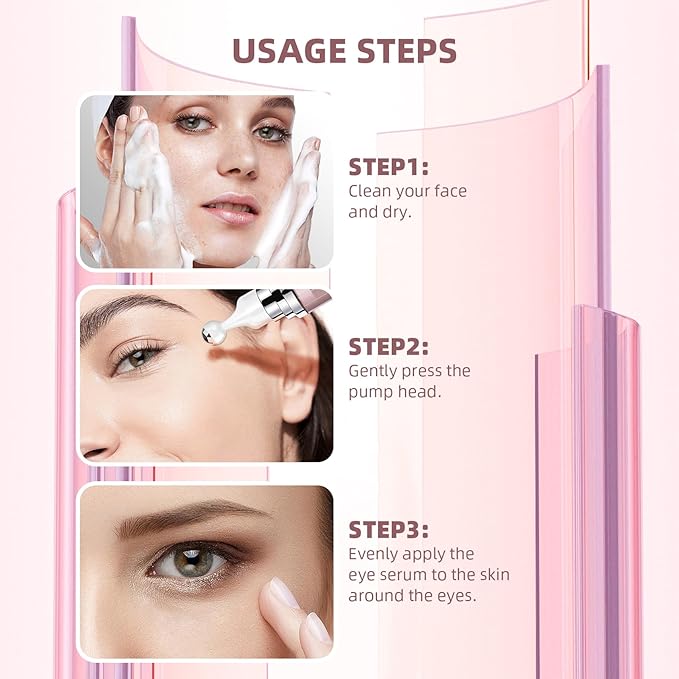 USAGE STEPS

STEP1:
Clean your face and dry.

STEP2:
Gently press the pump head.

STEP3:
Evenly apply the eye serum to the skin around the eyes.