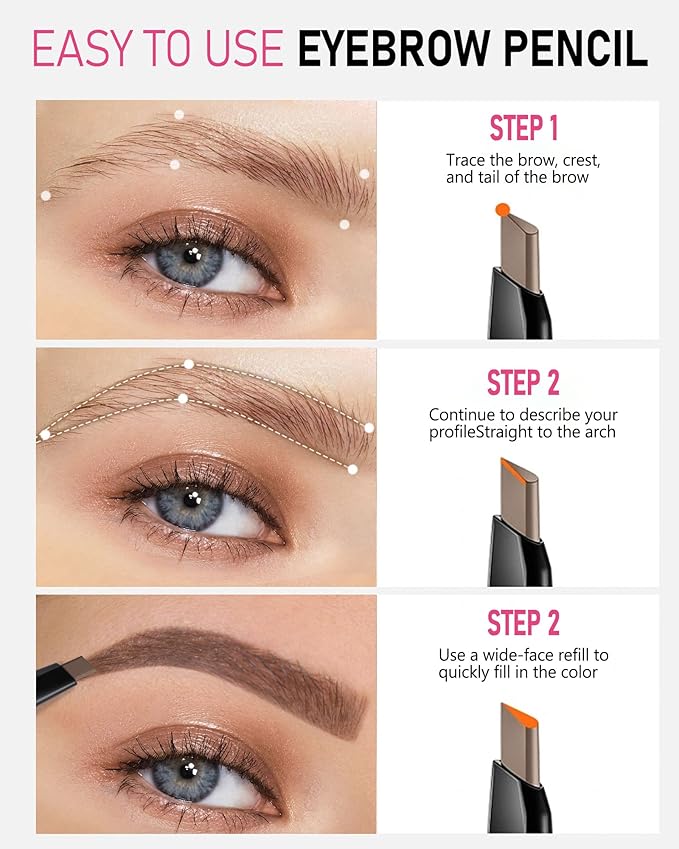 EASY TO USE EYEBROW PENCIL

STEP 1

Trace the brow, crest, and tail of the brow

STEP 2

Continue to describe your profileStraight to the arch

STEP 2

Use a wide-face refill to quickly fill in the color