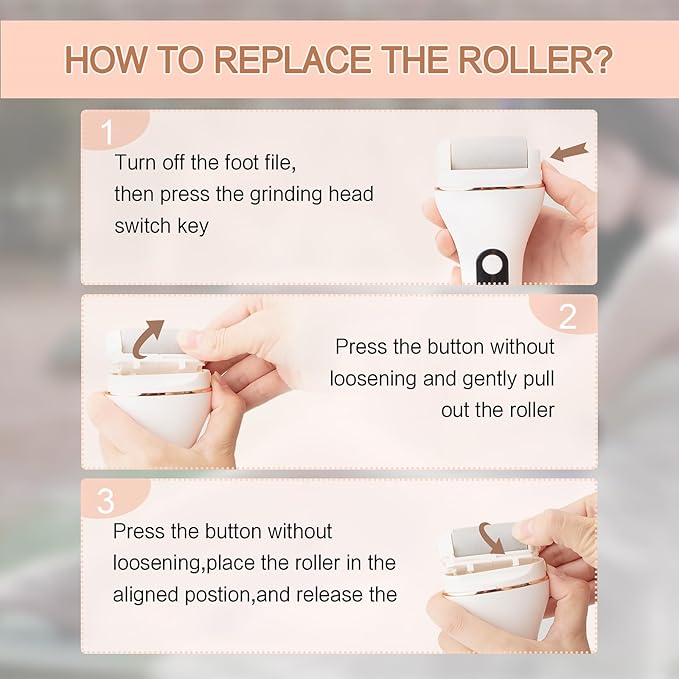 HOW TO REPLACE THE ROLLER?

1

Turn off the foot file, then press the grinding head switch key

2

Press the button without loosening and gently pull out the roller

3

Press the button without loosening,place the roller in the aligned postion,and release the