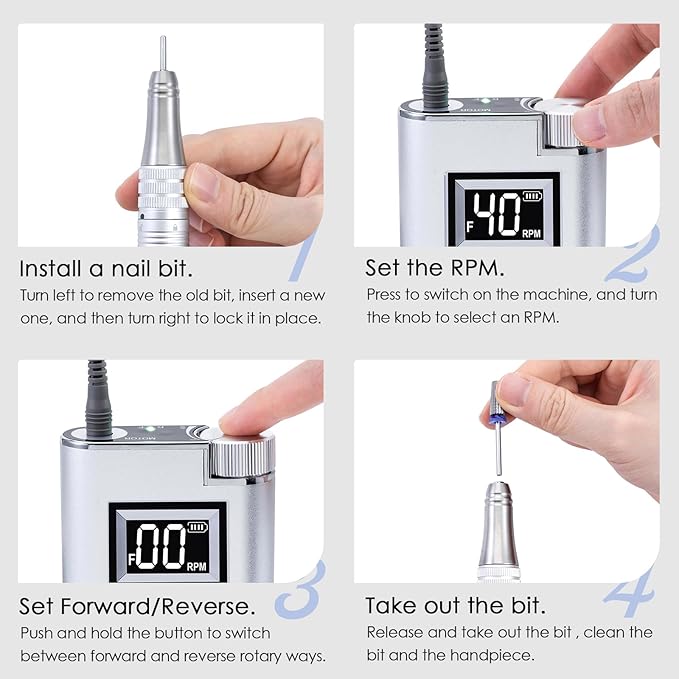 1
Install a nail bit.
Turn left to remove the old bit, insert a new one, and then turn right to lock it in place.

MOTOR
F 40 RPM
2
Set the RPM.
Press to switch on the machine, and turn the knob to select an RPM.

MOTOR
F 00 RPM
3
Set Forward/Reverse.
Push and hold the button to switch between forward and reverse rotary ways.

4
Take out the bit.
Release and take out the bit , clean the bit and the handpiece.