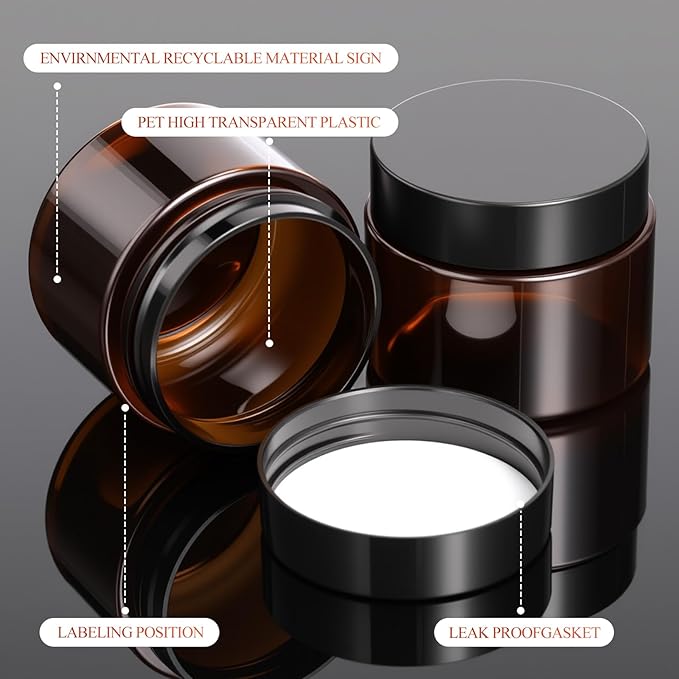 ENVIRNMENTAL RECYCLABLE MATERIAL SIGN

PET HIGH TRANSPARENT PLASTIC

LABELING POSITION

LEAK PROOFGASKET