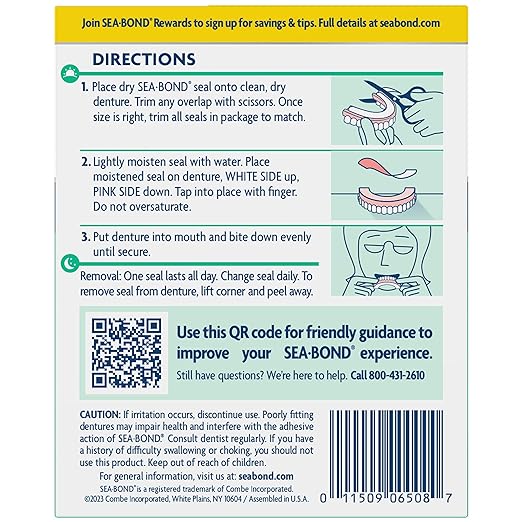 Join SEA·BOND® Rewards to sign up for savings & tips. Full details at seabond.com

DIRECTIONS

1. Place dry SEA·BOND® seal onto clean, dry denture. Trim any overlap with scissors. Once size is right, trim all seals in package to match.

2. Lightly moisten seal with water. Place moistened seal on denture, WHITE SIDE up, PINK SIDE down. Tap into place with finger. Do not oversaturate.

3. Put denture into mouth and bite down evenly until secure.

Removal: One seal lasts all day. Change seal daily. To remove seal from denture, lift corner and peel away.

Use this QR code for friendly guidance to improve your SEA·BOND® experience.

Still have questions? We're here to help. Call 800-431-2610

CAUTION: If irritation occurs, discontinue use. Poorly fitting dentures may impair health and interfere with the adhesive action of SEA·BOND® Consult dentist regularly. If you have a history of difficulty swallowing or choking, you should not use this product. Keep out of reach of children.

For general information, visit us at: seabond.com

SEA·BOND® is a registered trademark of Combe Incorporated.
©2023 Combe Incorporated, White Plains, NY 10604 / Assembled in U.S.A.

0 11509 06508 7